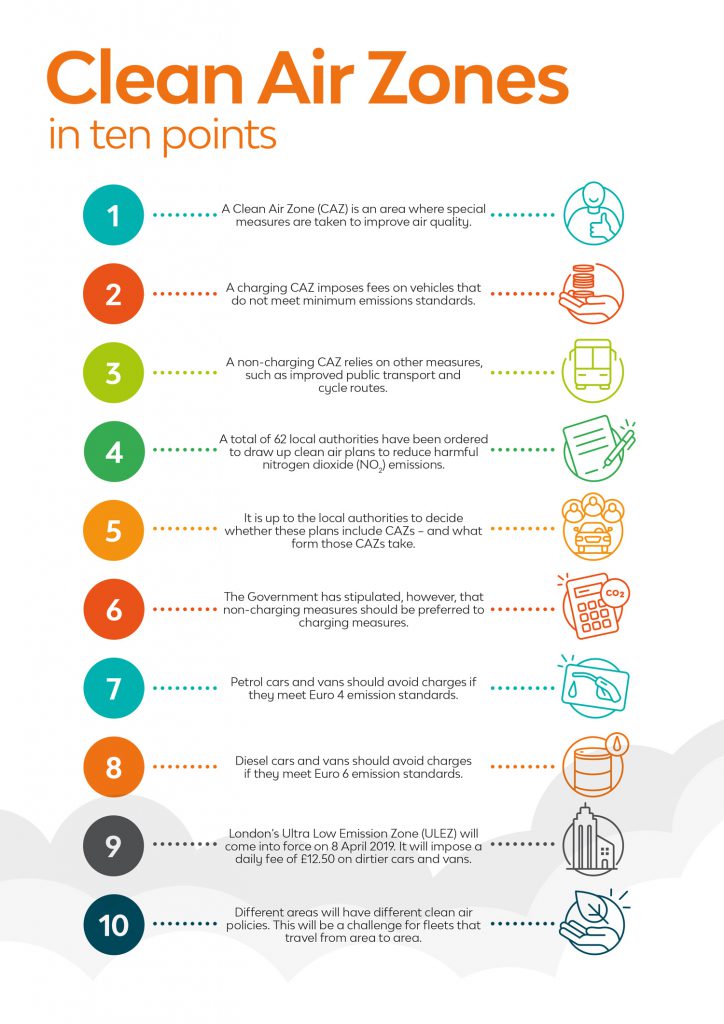 Clean Air Zones
in ten points

1
A Clean Air Zone (CAZ) is an area where special measures are taken to improve air quality.

2
A charging CAZ imposes fees on vehicles that do not meet minimum emissions standards.

3
A non-charging CAZ relies on other measures, such as improved public transport and cycle routes.

4
A total of 62 local authorities have been ordered to draw up clean air plans to reduce harmful nitrogen dioxide ($NO_2$) emissions.

5
It is up to the local authorities to decide whether these plans include CAZs – and what form those CAZs take.

6
The Government has stipulated, however, that non-charging measures should be preferred to charging measures.

$CO_2$

7
Petrol cars and vans should avoid charges if they meet Euro 4 emission standards.

8
Diesel cars and vans should avoid charges if they meet Euro 6 emission standards.

9
London's Ultra Low Emission Zone (ULEZ) will come into force on 8 April 2019. It will impose a daily fee of £12.50 on dirtier cars and vans.

10
Different areas will have different clean air policies. This will be a challenge for fleets that travel from area to area.